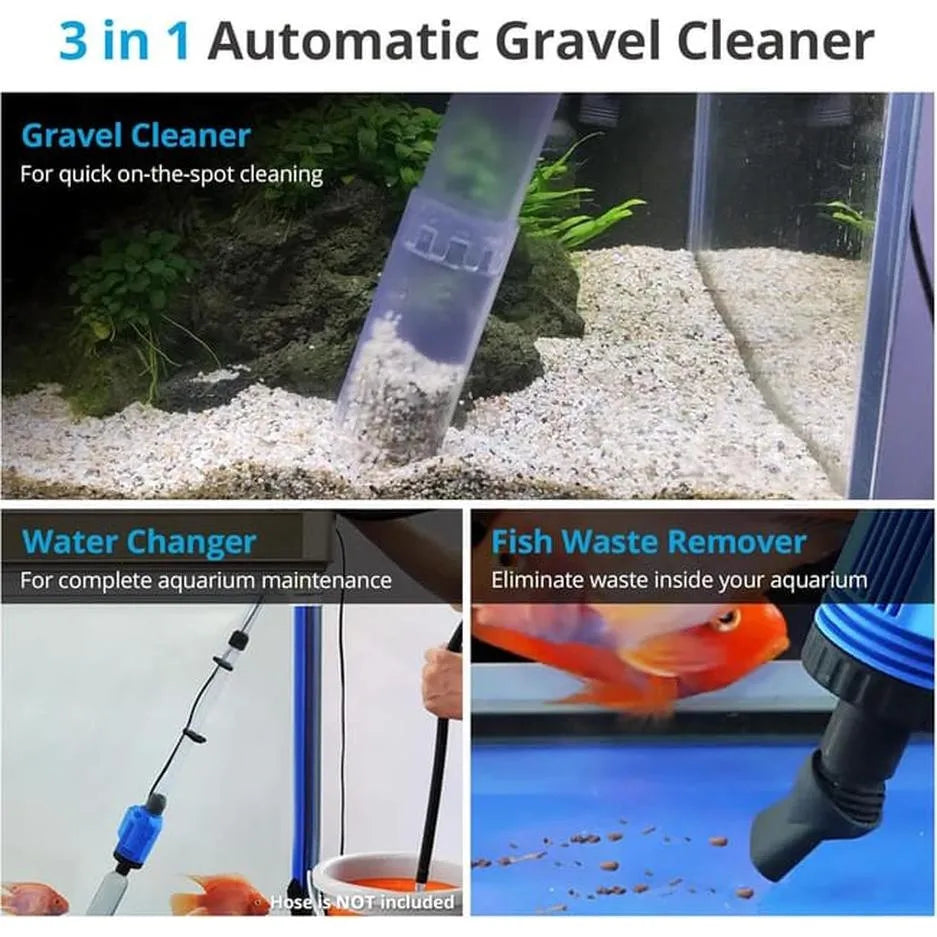 3 in 1 Automatic Gravel Cleaner

Gravel Cleaner
For quick on-the-spot cleaning

Water Changer
For complete aquarium maintenance

Hose is NOT included

Fish Waste Remover
Eliminate waste inside your aquarium